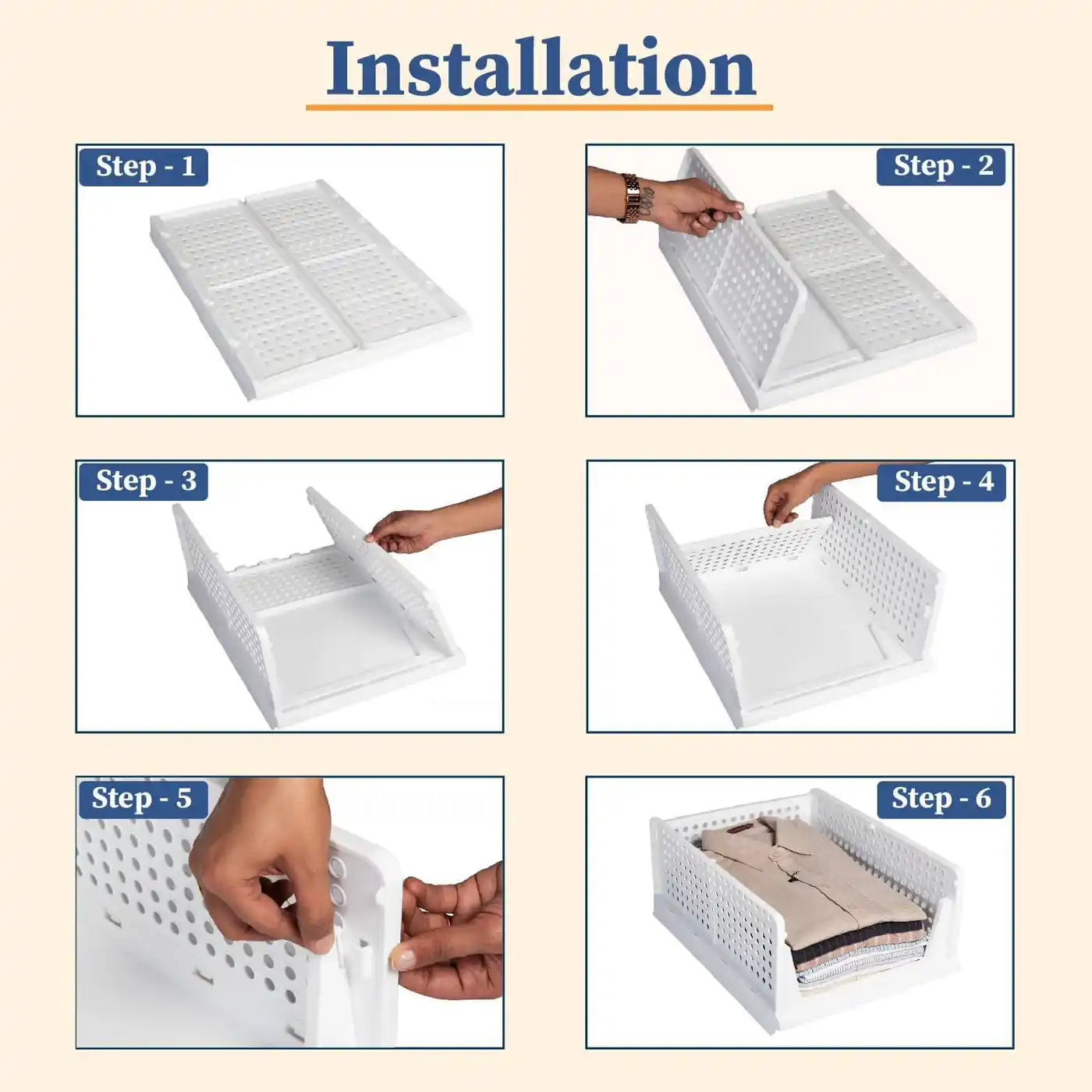 Installation

Step - 1

Step - 2

Step - 3

Step - 4

Step - 5

Step - 6